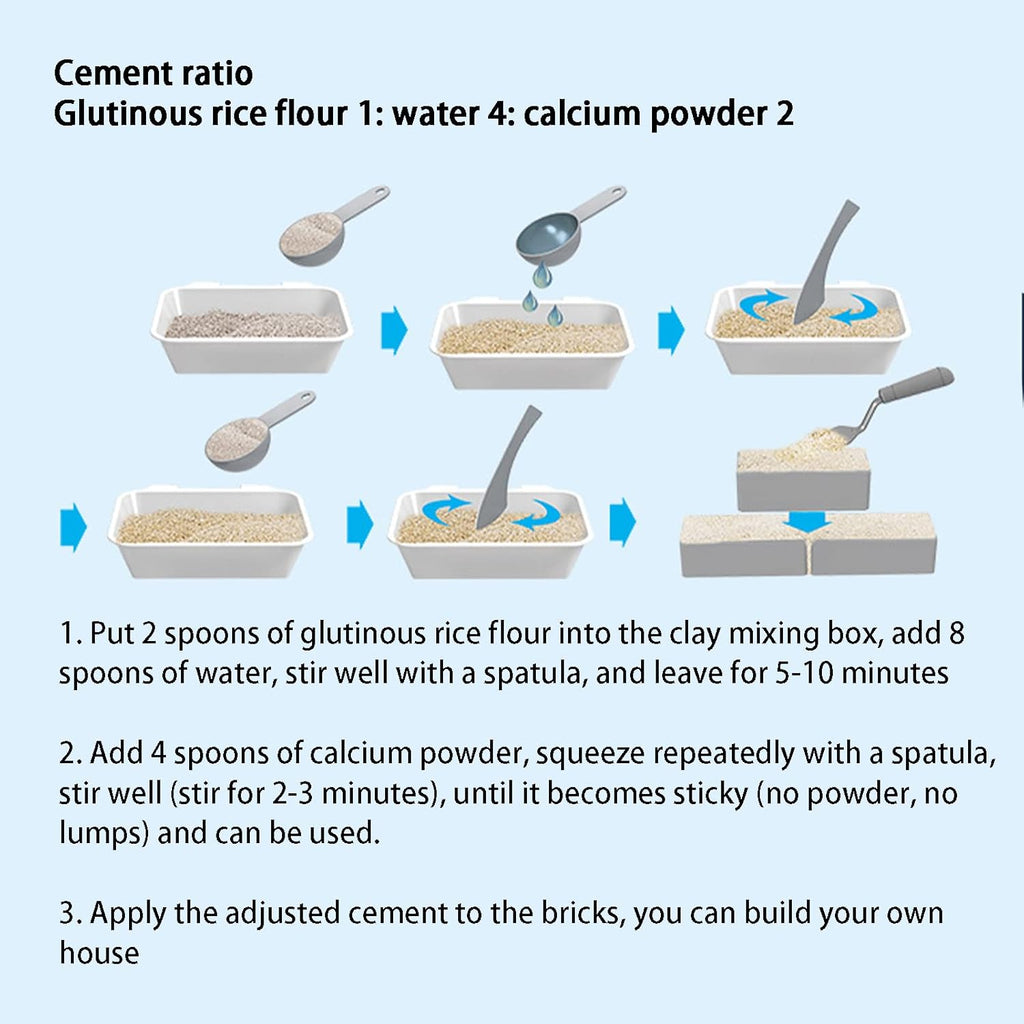 Cement ratio
Glutinous rice flour 1: water 4: calcium powder 2

1. Put 2 spoons of glutinous rice flour into the clay mixing box, add 8 spoons of water, stir well with a spatula, and leave for 5-10 minutes

2. Add 4 spoons of calcium powder, squeeze repeatedly with a spatula, stir well (stir for 2-3 minutes), until it becomes sticky (no powder, no lumps) and can be used.

3. Apply the adjusted cement to the bricks, you can build your own house