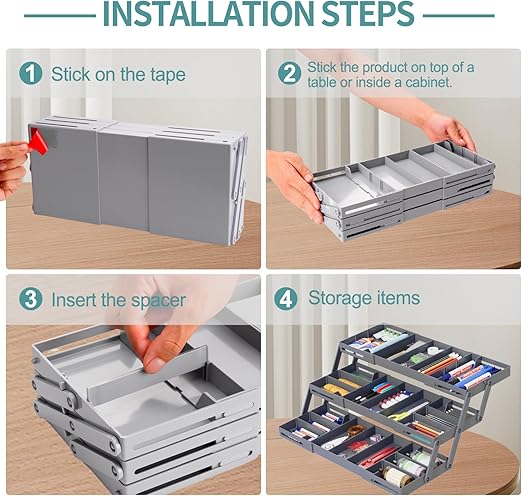 INSTALLATION STEPS

1 Stick on the tape

2 Stick the product on top of a table or inside a cabinet.

3 Insert the spacer

4 Storage items