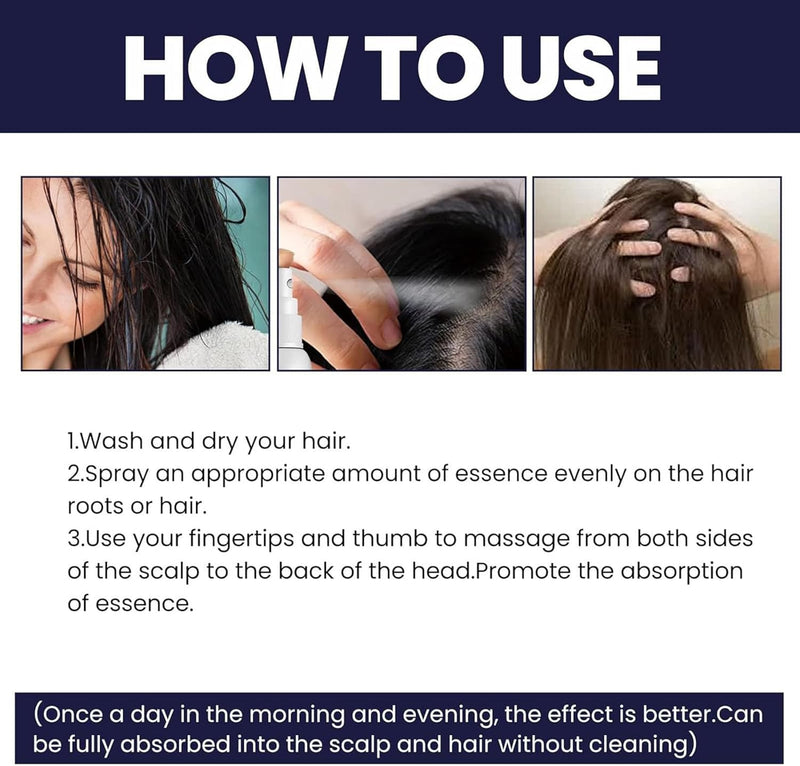 HOW TO USE

1.Wash and dry your hair.
2.Spray an appropriate amount of essence evenly on the hair roots or hair.
3.Use your fingertips and thumb to massage from both sides of the scalp to the back of the head.Promote the absorption of essence.

(Once a day in the morning and evening, the effect is better.Can be fully absorbed into the scalp and hair without cleaning)