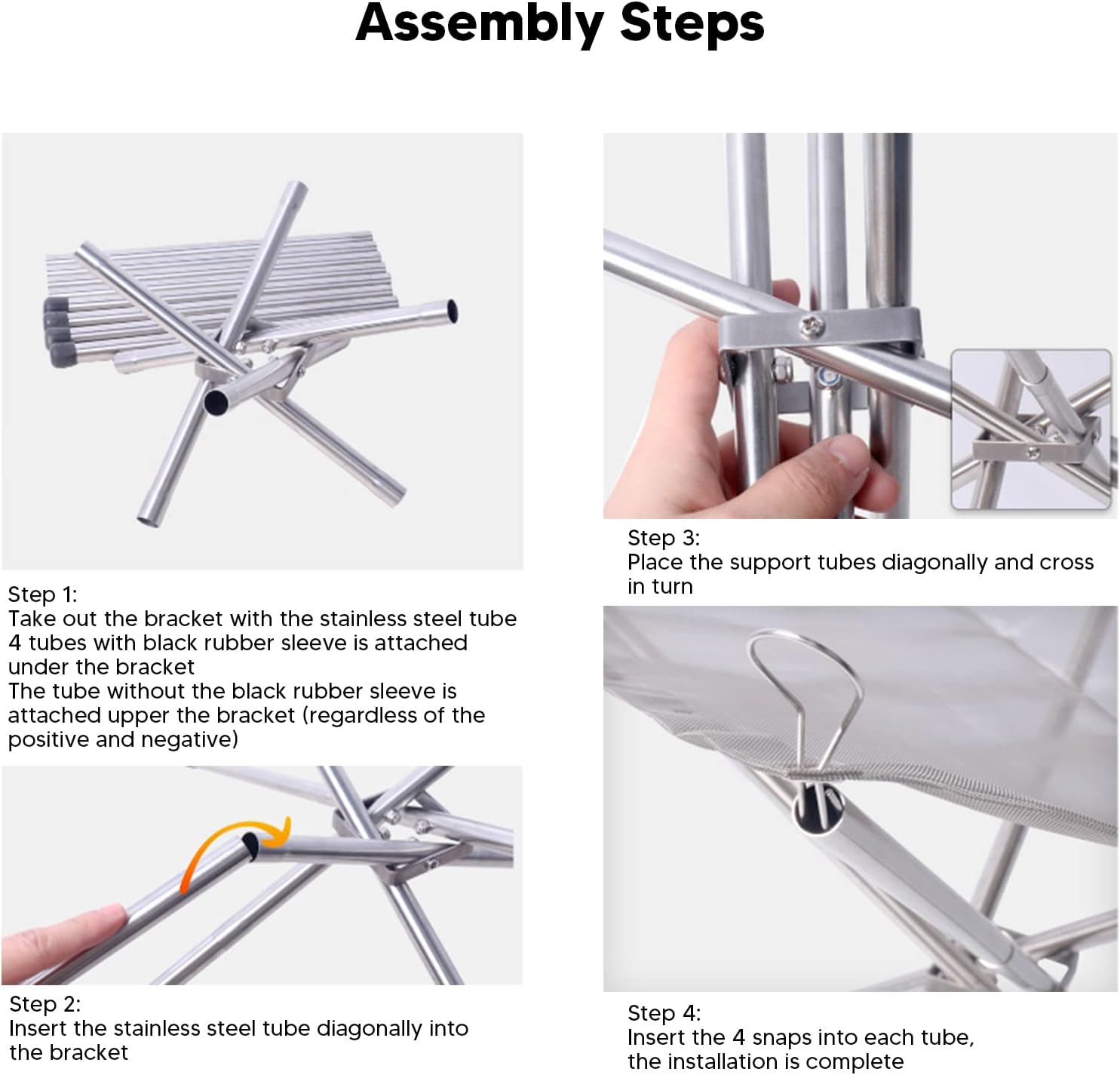 Assembly Steps

Step 1:
Take out the bracket with the stainless steel tube
4 tubes with black rubber sleeve is attached under the bracket
The tube without the black rubber sleeve is attached upper the bracket (regardless of the positive and negative)

Step 2:
Insert the stainless steel tube diagonally into the bracket

Step 3:
Place the support tubes diagonally and cross in turn

Step 4:
Insert the 4 snaps into each tube, the installation is complete