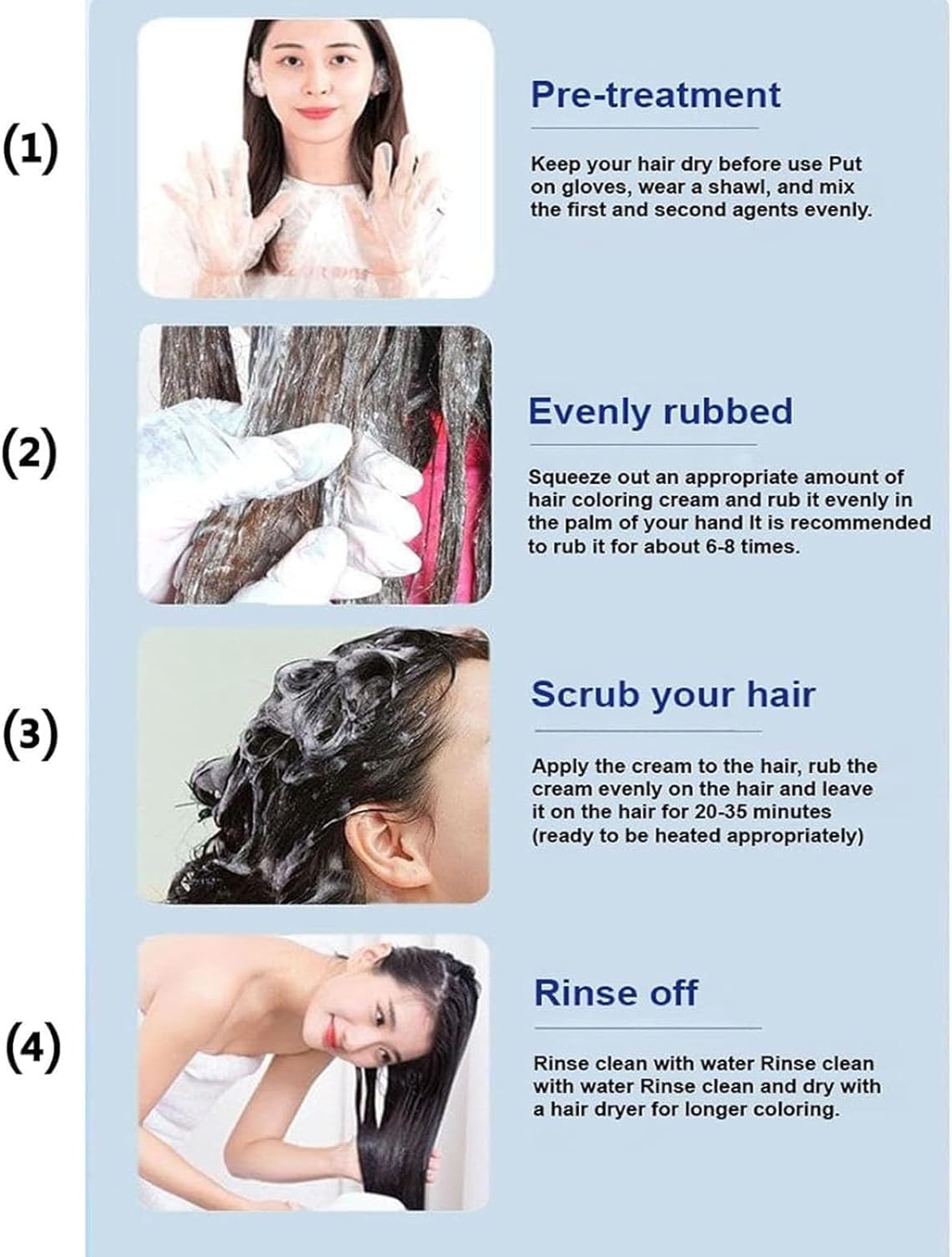 (1)

Pre-treatment

Keep your hair dry before use Put on gloves, wear a shawl, and mix the first and second agents evenly.

(2)

Evenly rubbed

Squeeze out an appropriate amount of hair coloring cream and rub it evenly in the palm of your hand It is recommended to rub it for about 6-8 times.

(3)

Scrub your hair

Apply the cream to the hair, rub the cream evenly on the hair and leave it on the hair for 20-35 minutes (ready to be heated appropriately)

(4)

Rinse off

Rinse clean with water Rinse clean with water Rinse clean and dry with a hair dryer for longer coloring.