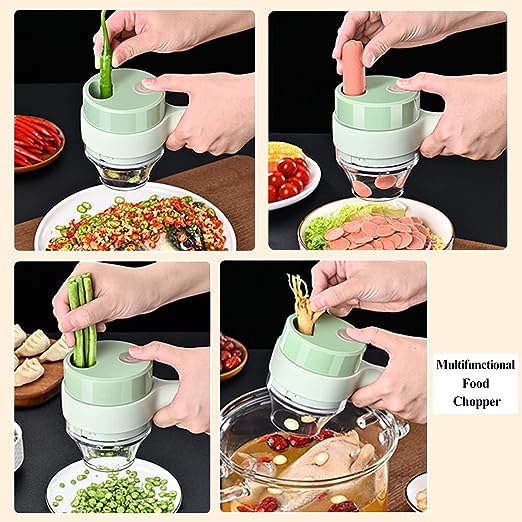 Multifunctional Food Chopper