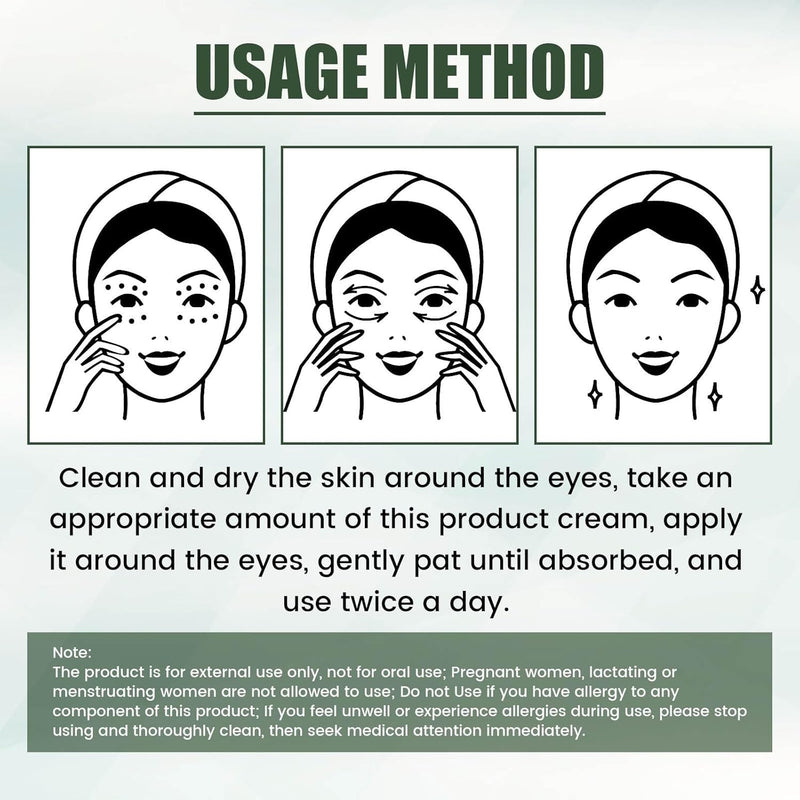 USAGE METHOD

Clean and dry the skin around the eyes, take an appropriate amount of this product cream, apply it around the eyes, gently pat until absorbed, and use twice a day.

Note:
The product is for external use only, not for oral use; Pregnant women, lactating or menstruating women are not allowed to use; Do not Use if you have allergy to any component of this product; If you feel unwell or experience allergies during use, please stop using and thoroughly clean, then seek medical attention immediately.