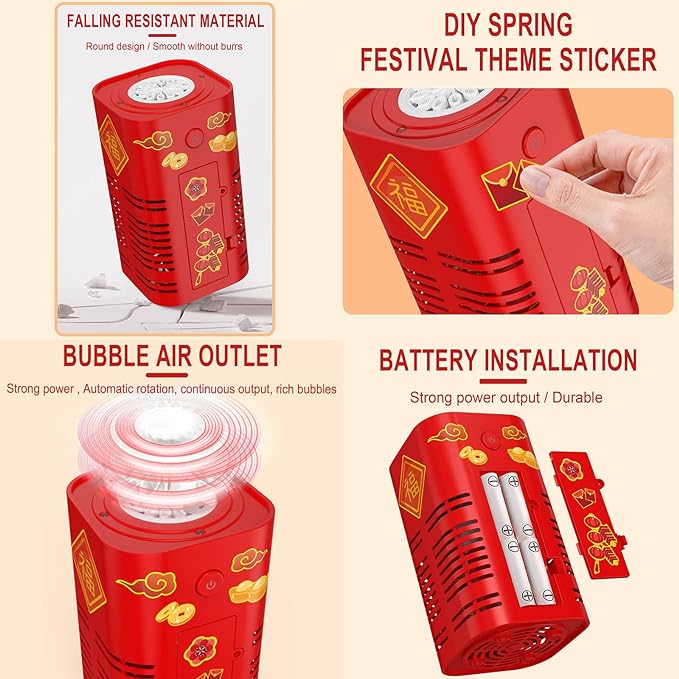 FALLING RESISTANT MATERIAL

Round design / Smooth without burrs

福

DIY SPRING FESTIVAL THEME STICKER

福

BUBBLE AIR OUTLET

Strong power , Automatic rotation, continuous output, rich bubbles

福

BATTERY INSTALLATION

Strong power output / Durable

福