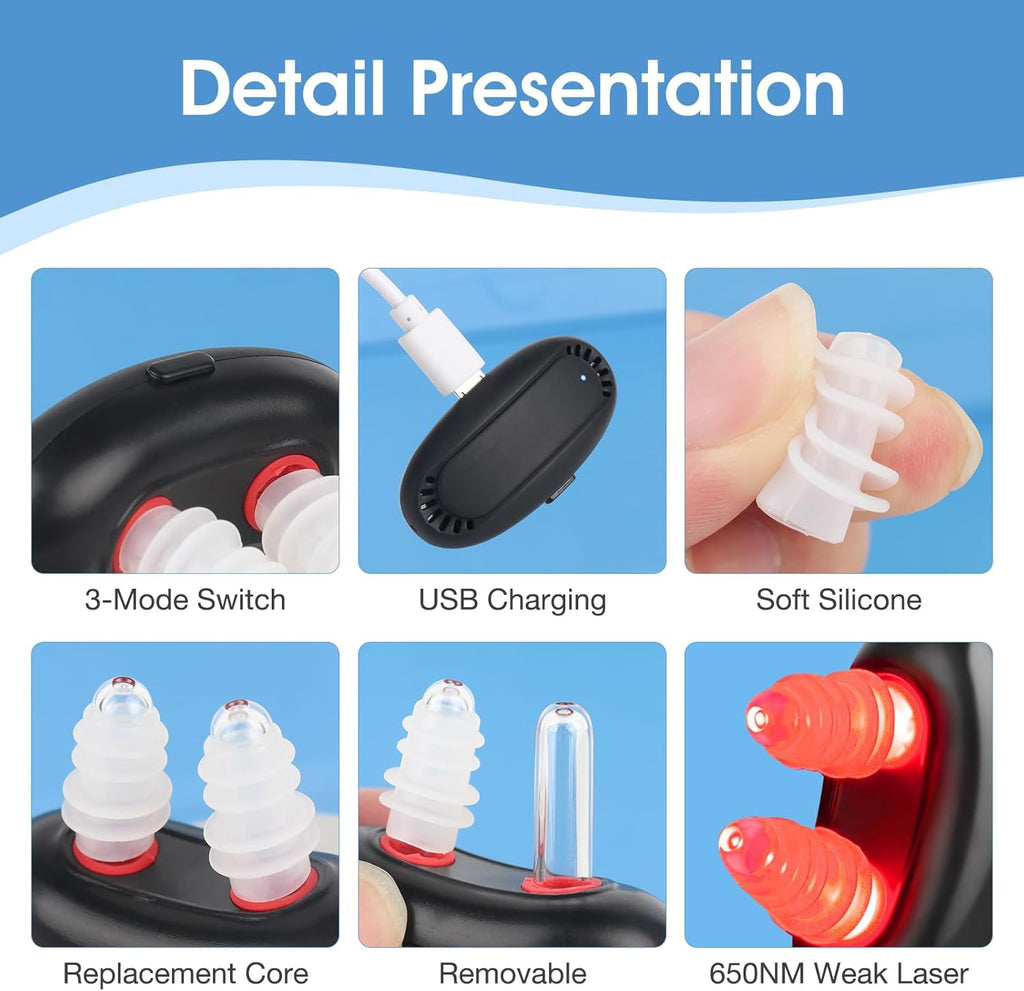 Detail Presentation

3-Mode Switch

USB Charging

Soft Silicone

Replacement Core

Removable

650NM Weak Laser