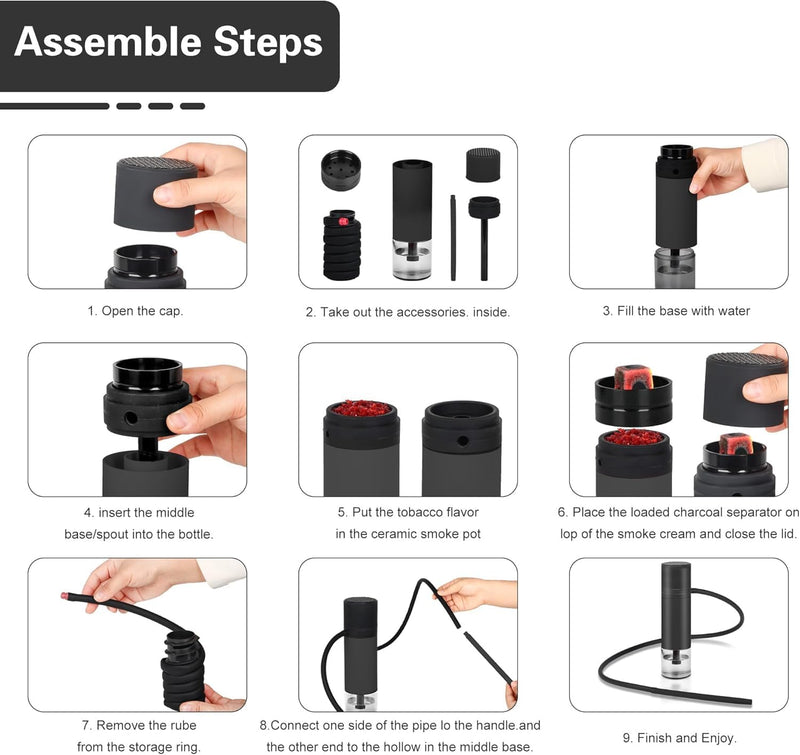 Assemble Steps

1. Open the cap.

2. Take out the accessories. inside.

3. Fill the base with water

4. insert the middle base/spout into the bottle.

5. Put the tobacco flavor in the ceramic smoke pot

6. Place the loaded charcoal separator on lop of the smoke cream and close the lid.

7. Remove the rube from the storage ring.

8.Connect one side of the pipe lo the handle.and the other end to the hollow in the middle base.

9. Finish and Enjoy.