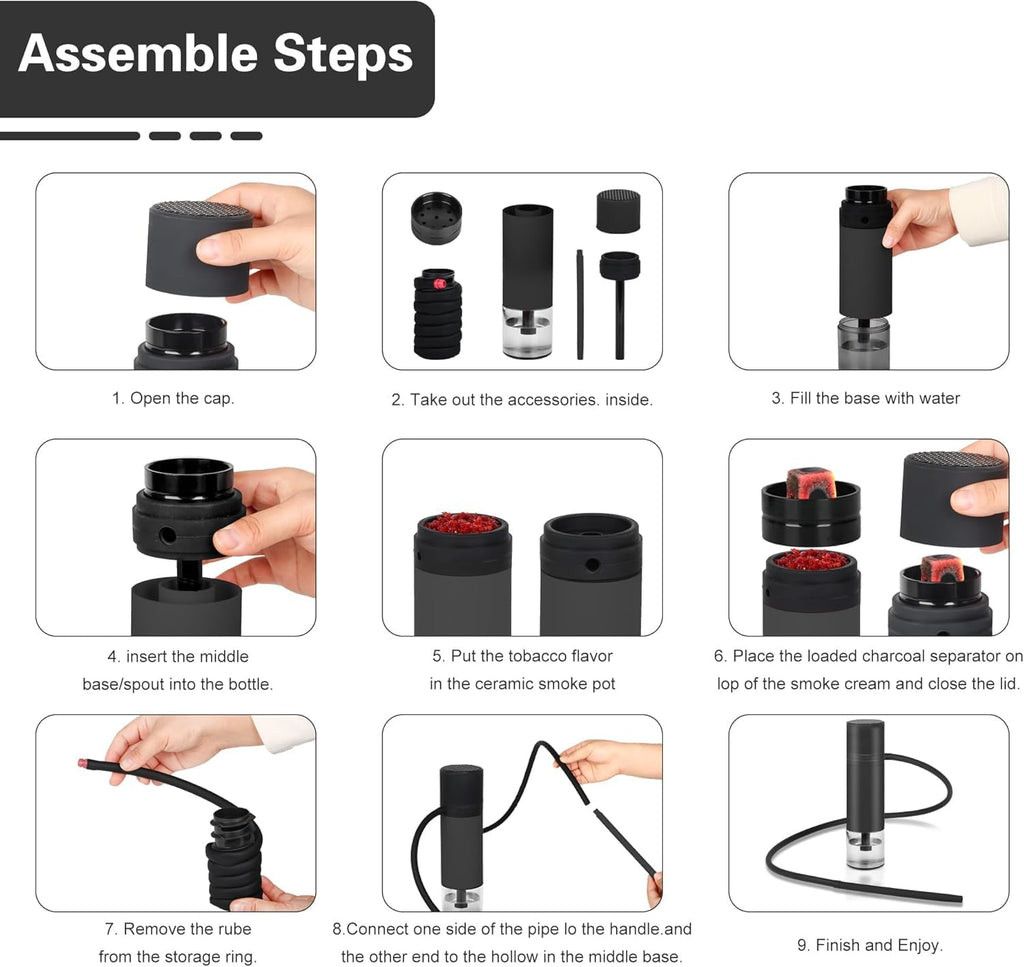 Assemble Steps

1. Open the cap.

2. Take out the accessories. inside.

3. Fill the base with water

4. insert the middle base/spout into the bottle.

5. Put the tobacco flavor in the ceramic smoke pot

6. Place the loaded charcoal separator on lop of the smoke cream and close the lid.

7. Remove the rube from the storage ring.

8.Connect one side of the pipe lo the handle.and the other end to the hollow in the middle base.

9. Finish and Enjoy.