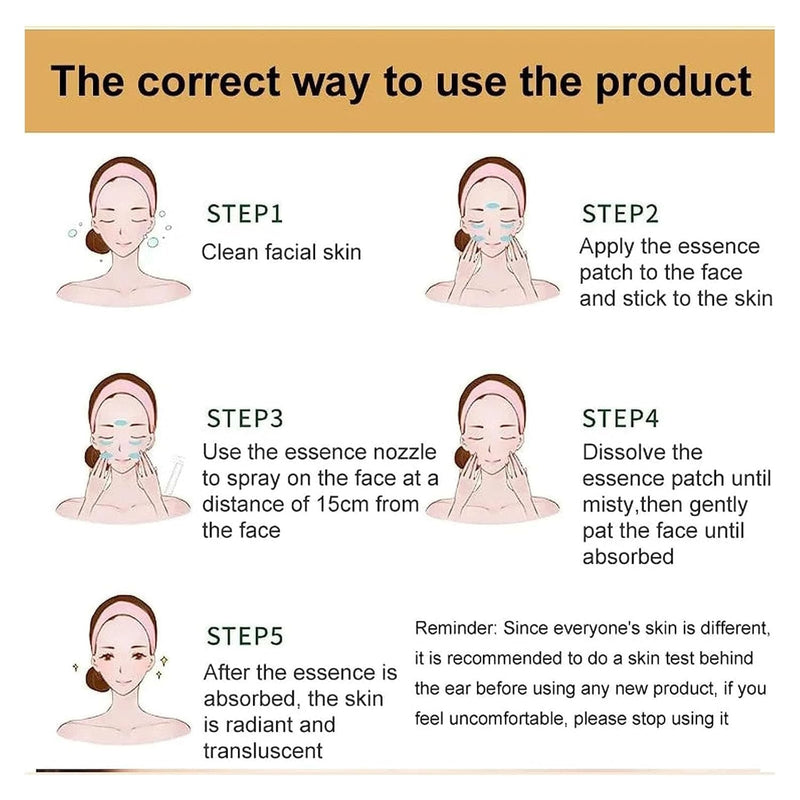 The correct way to use the product

STEP1
Clean facial skin

STEP2
Apply the essence patch to the face and stick to the skin

STEP3
Use the essence nozzle to spray on the face at a distance of 15cm from the face

STEP4
Dissolve the essence patch until misty,then gently pat the face until absorbed

STEP5
After the essence is absorbed, the skin is radiant and transluscent

Reminder: Since everyone's skin is different, it is recommended to do a skin test behind the ear before using any new product, if you feel uncomfortable, please stop using it