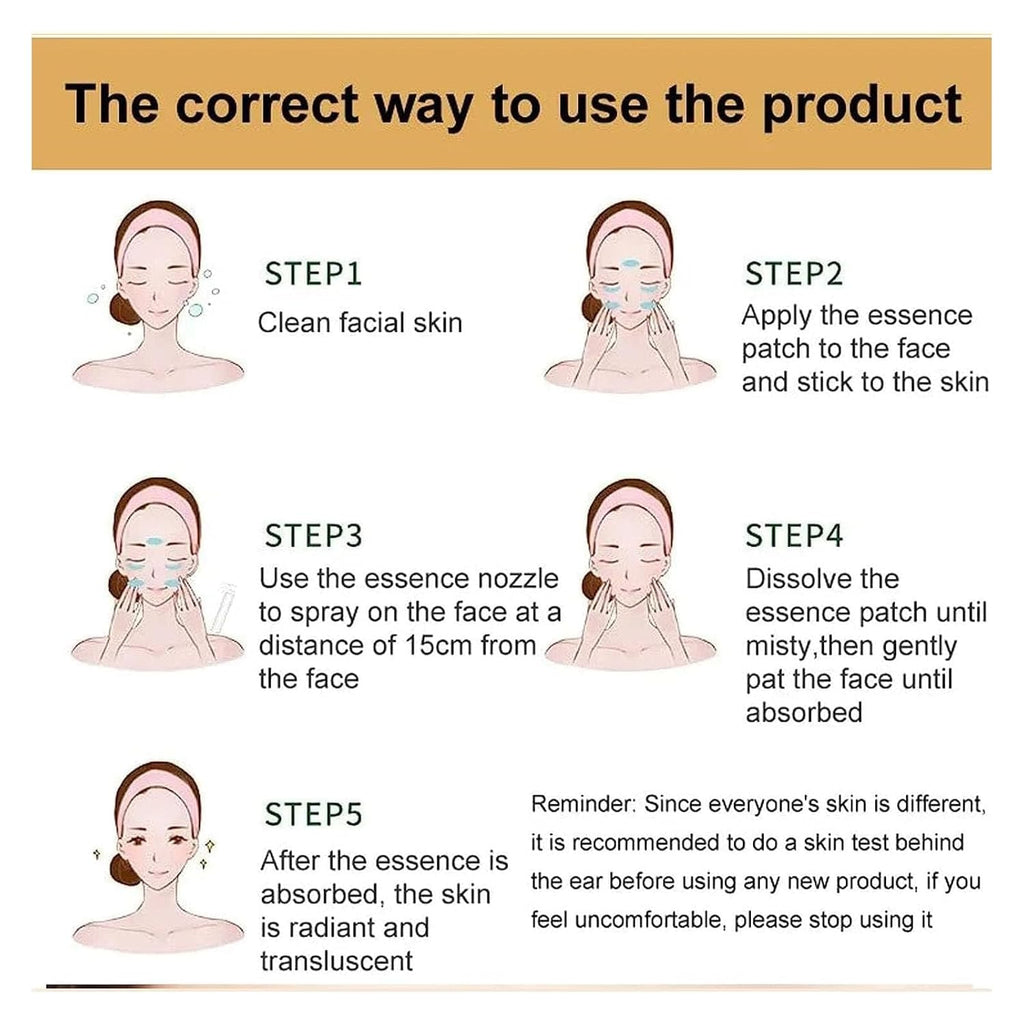 The correct way to use the product

STEP1
Clean facial skin

STEP2
Apply the essence patch to the face and stick to the skin

STEP3
Use the essence nozzle to spray on the face at a distance of 15cm from the face

STEP4
Dissolve the essence patch until misty,then gently pat the face until absorbed

STEP5
After the essence is absorbed, the skin is radiant and transluscent

Reminder: Since everyone's skin is different, it is recommended to do a skin test behind the ear before using any new product, if you feel uncomfortable, please stop using it