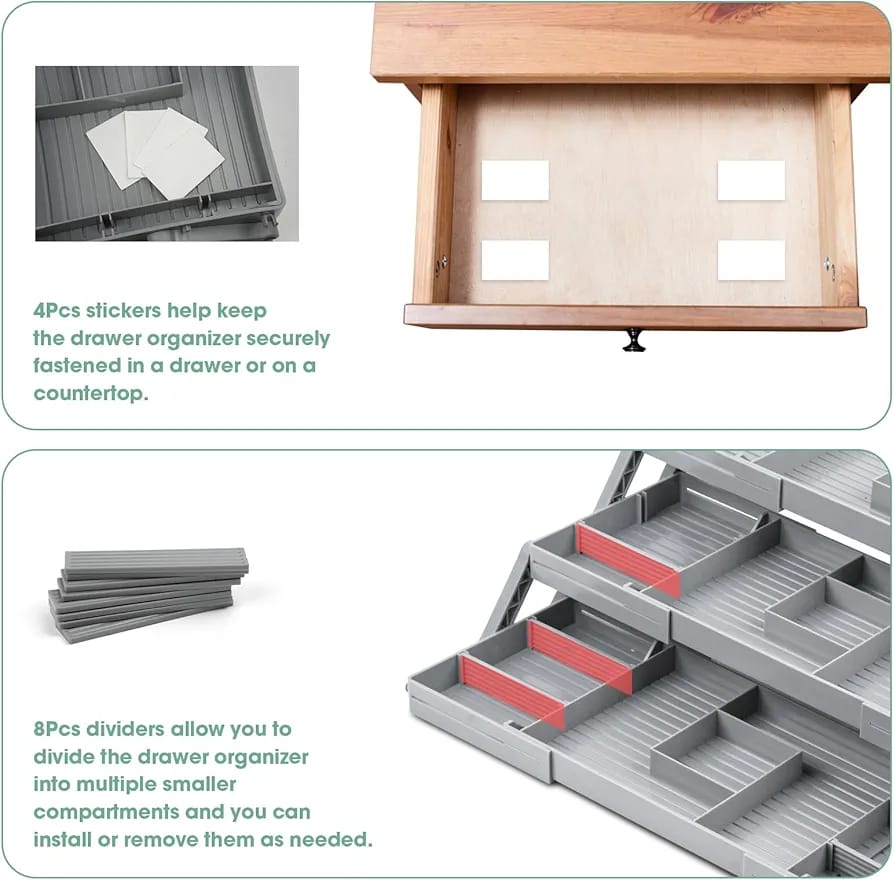 4Pcs stickers help keep the drawer organizer securely fastened in a drawer or on a countertop.

8Pcs dividers allow you to divide the drawer organizer into multiple smaller compartments and you can install or remove them as needed.