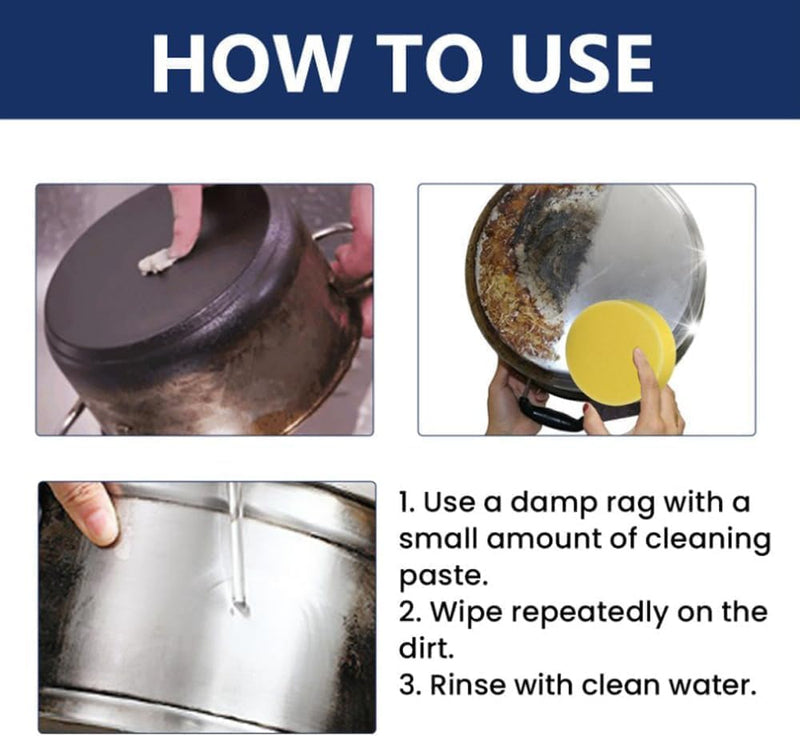 HOW TO USE

1. Use a damp rag with a small amount of cleaning paste.
2. Wipe repeatedly on the dirt.
3. Rinse with clean water.