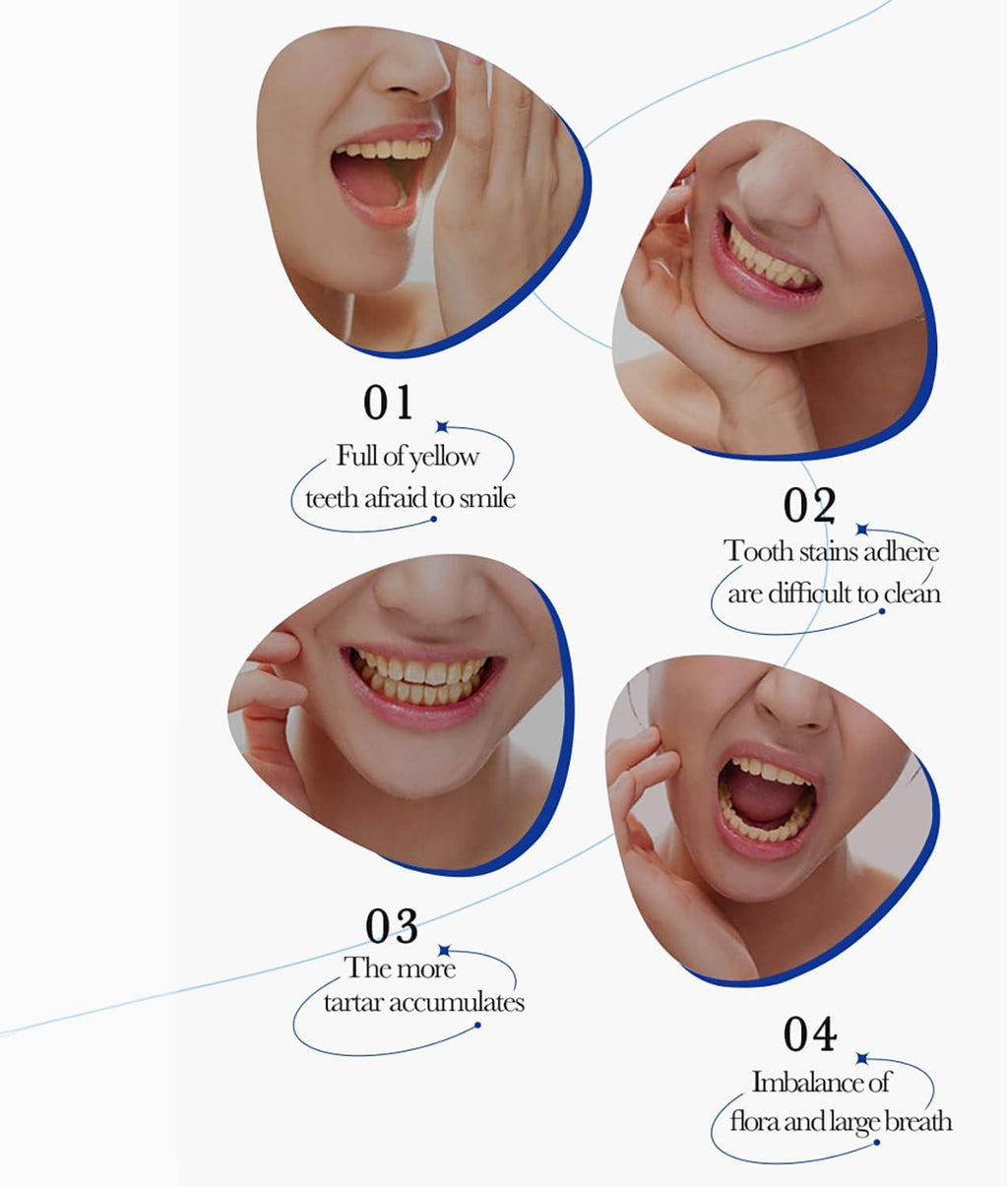 01
Full of yellow teeth afraid to smile

02
Tooth stains adhere are difficult to clean

03
The more tartar accumulates

04
Imbalance of flora and large breath