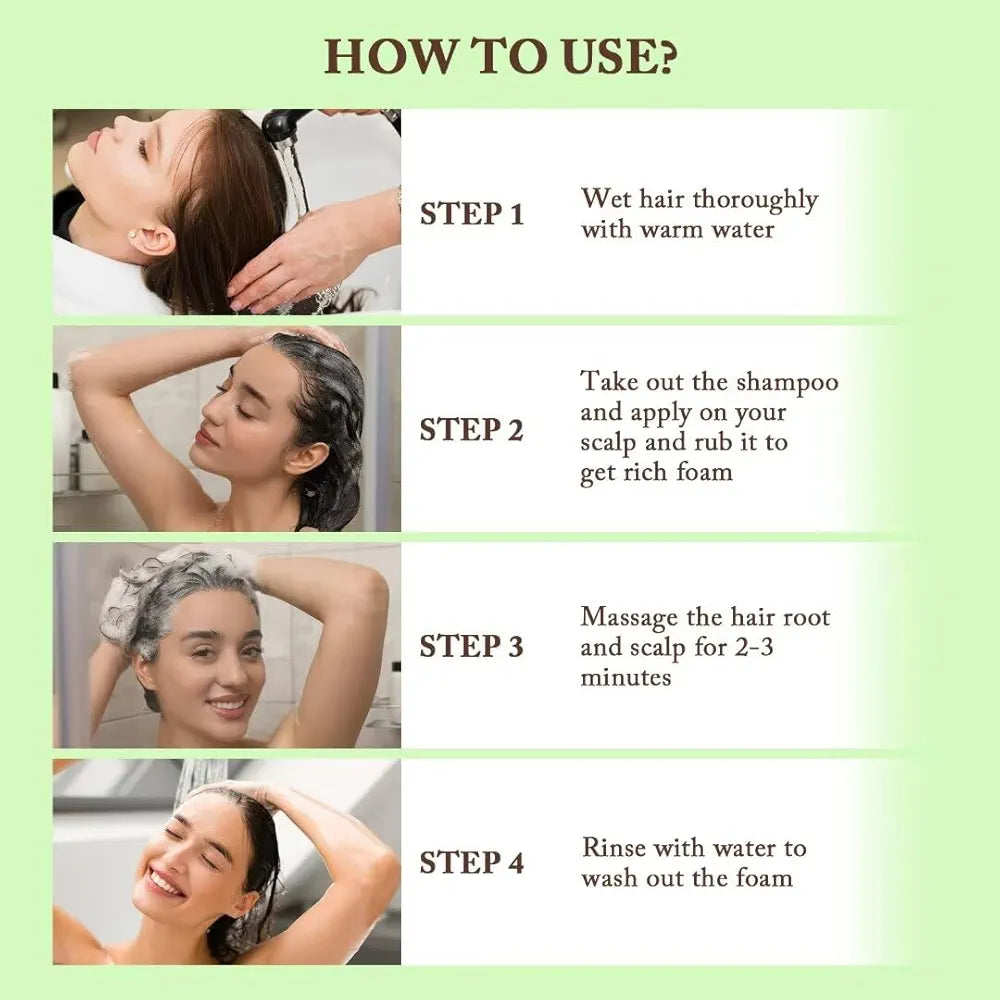 HOW TO USE?

STEP 1
Wet hair thoroughly with warm water

STEP 2
Take out the shampoo and apply on your scalp and rub it to get rich foam

STEP 3
Massage the hair root and scalp for 2-3 minutes

STEP 4
Rinse with water to wash out the foam