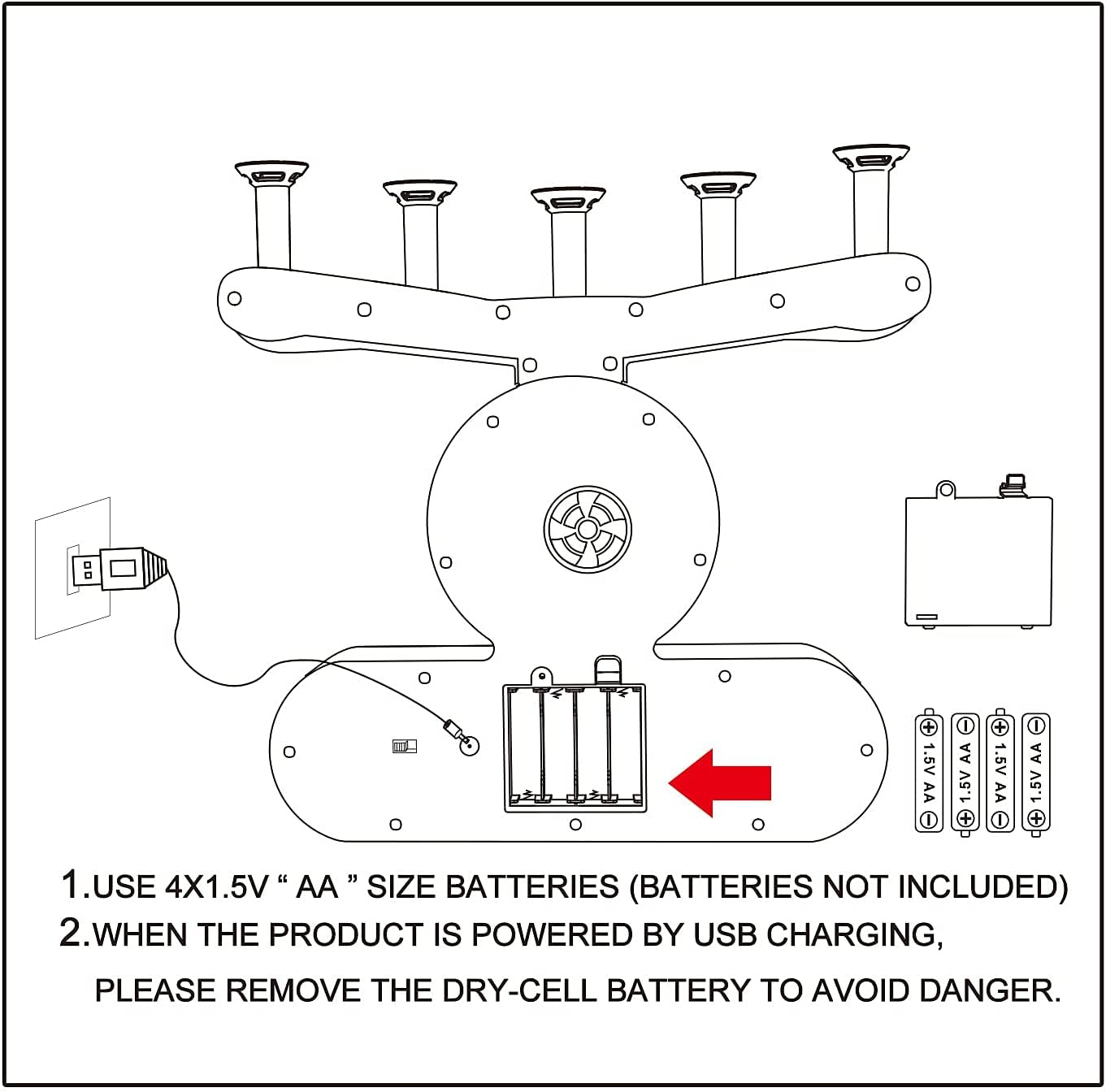 1.5V AA

1.5V AA

1.5V AA

1.5V AA

1.USE 4X1.5V “ AA ” SIZE BATTERIES (BATTERIES NOT INCLUDED)
2.WHEN THE PRODUCT IS POWERED BY USB CHARGING, PLEASE REMOVE THE DRY-CELL BATTERY TO AVOID DANGER.