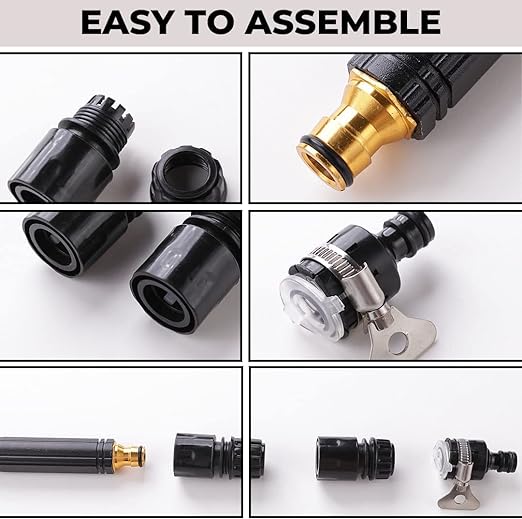 EASY TO ASSEMBLE