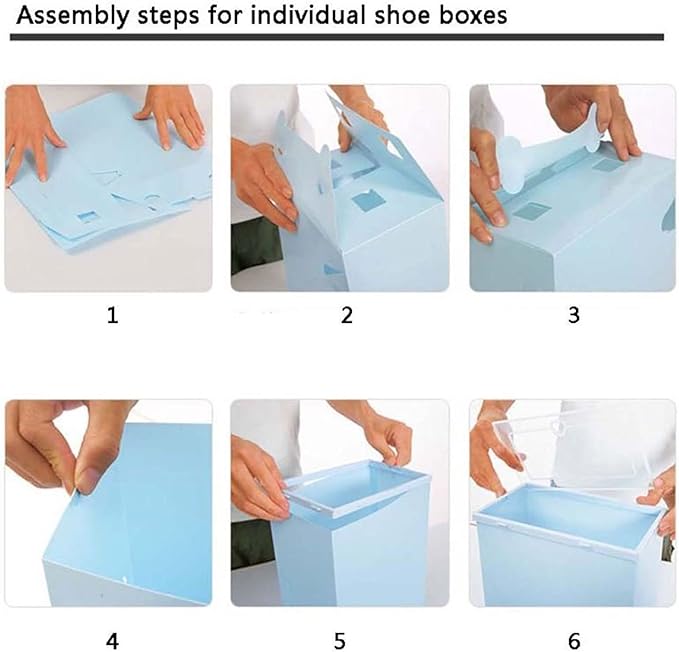 Assembly steps for individual shoe boxes

1

2

3

4

5

6