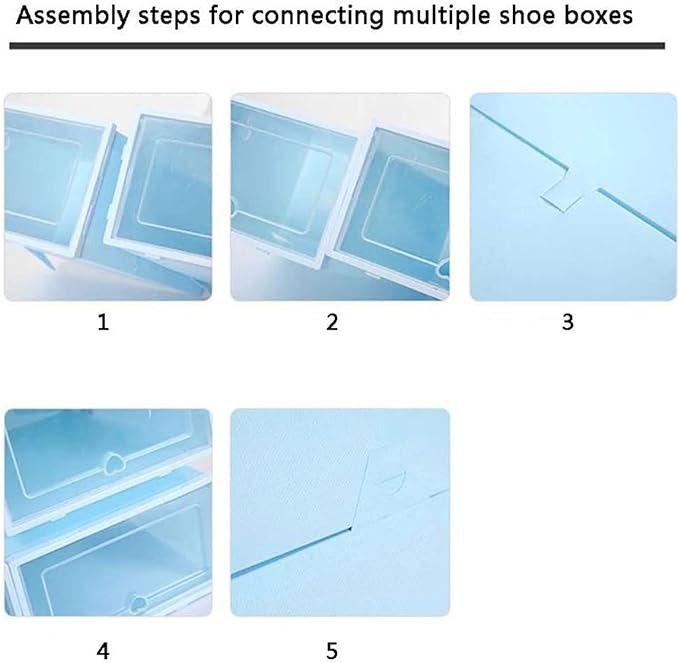 Assembly steps for connecting multiple shoe boxes

1

2

3

4

5