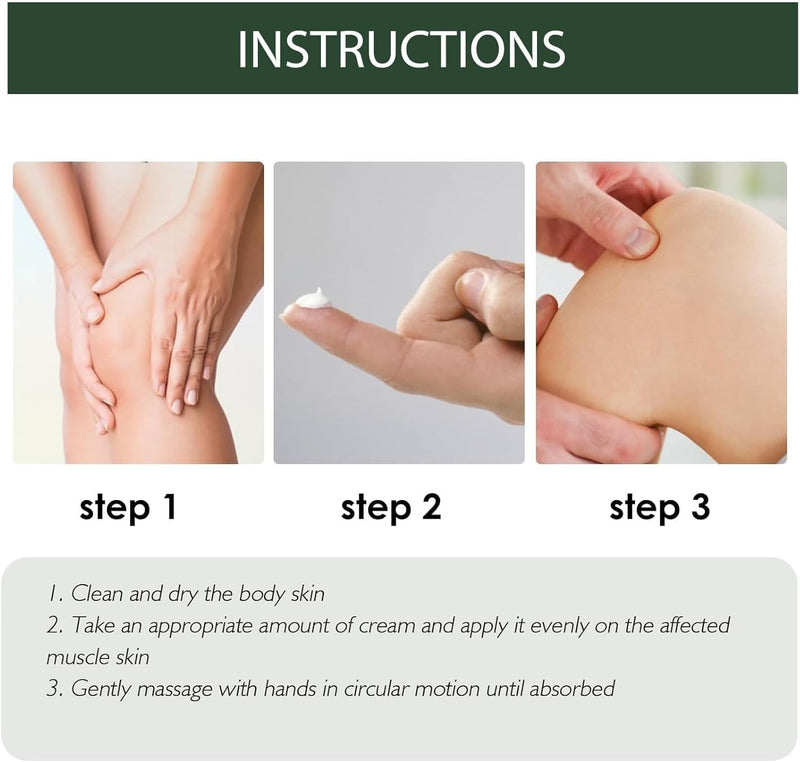 INSTRUCTIONS

step 1

step 2

step 3

1. Clean and dry the body skin
2. Take an appropriate amount of cream and apply it evenly on the affected muscle skin
3. Gently massage with hands in circular motion until absorbed