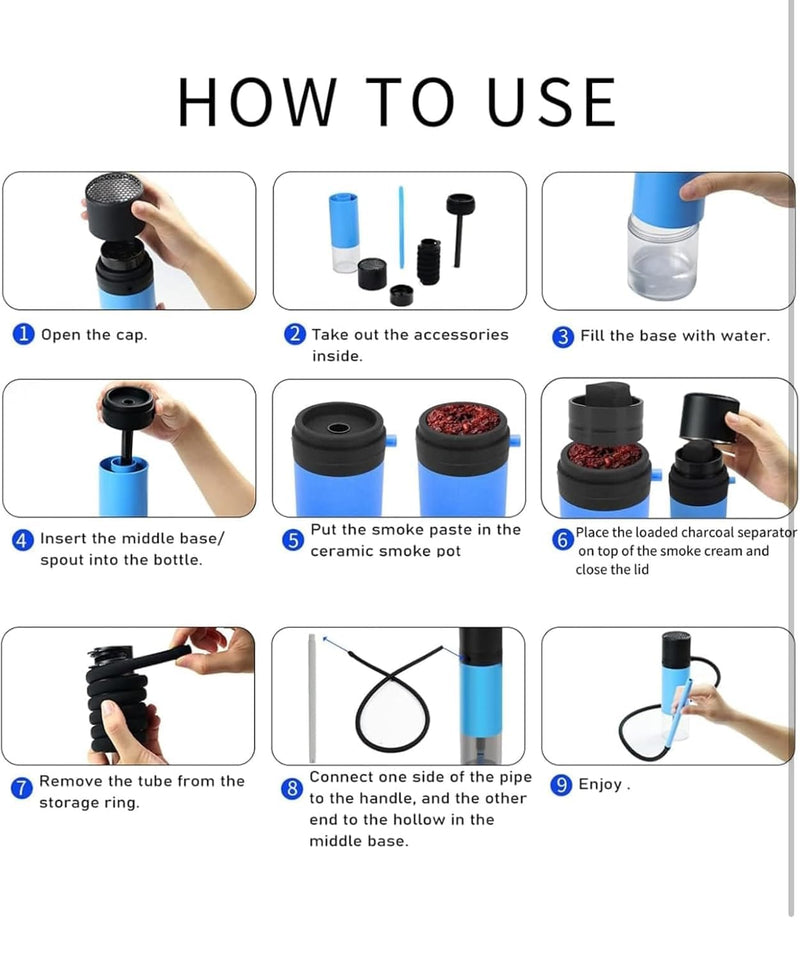 HOW TO USE

1 Open the cap.

2 Take out the accessories inside.

3 Fill the base with water.

4 Insert the middle base/ spout into the bottle.

5 Put the smoke paste in the ceramic smoke pot

6 Place the loaded charcoal separator on top of the smoke cream and close the lid

7 Remove the tube from the storage ring.

8 Connect one side of the pipe to the handle, and the other end to the hollow in the middle base.

9 Enjoy .