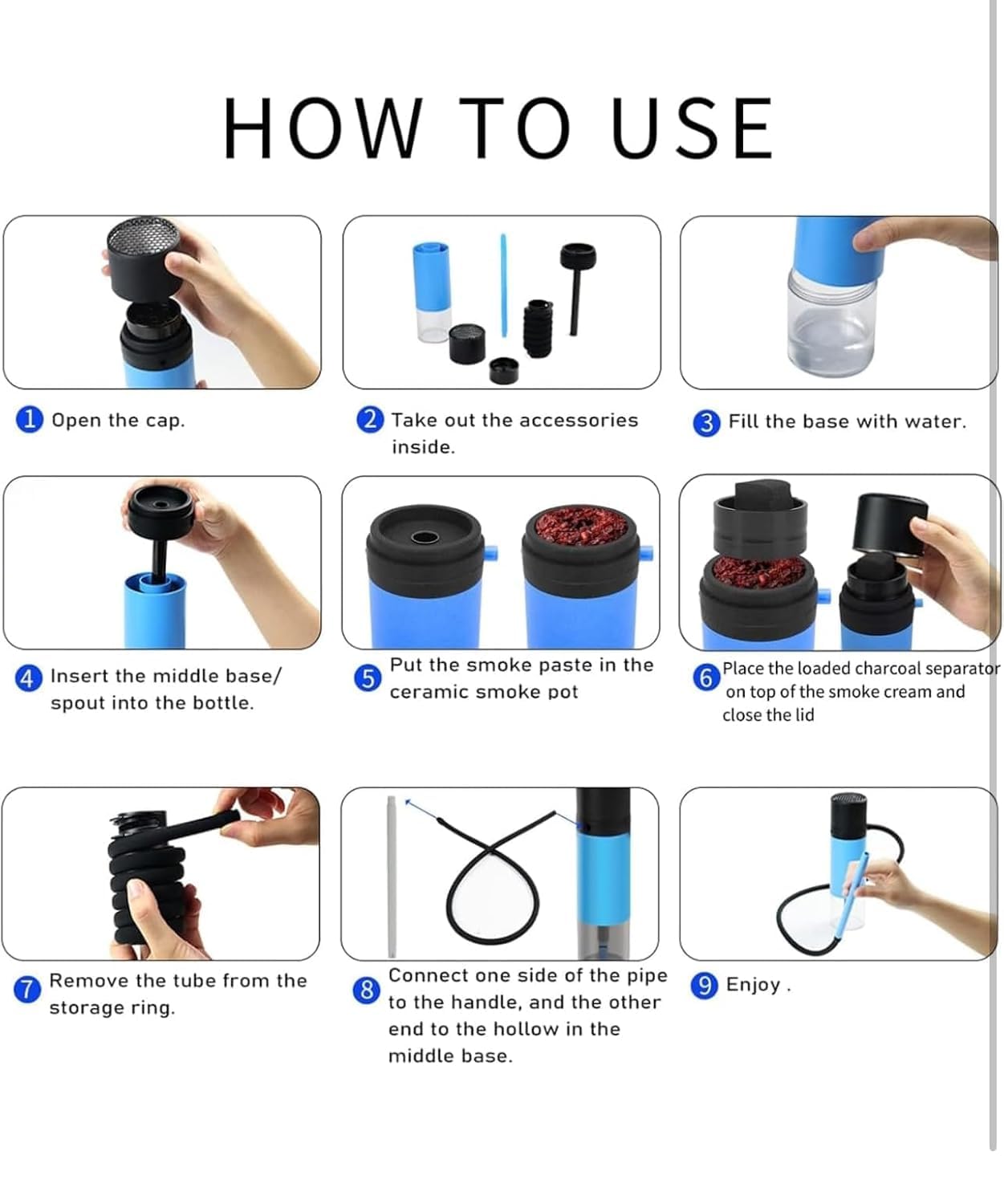 HOW TO USE

1 Open the cap.

2 Take out the accessories inside.

3 Fill the base with water.

4 Insert the middle base/ spout into the bottle.

5 Put the smoke paste in the ceramic smoke pot

6 Place the loaded charcoal separator on top of the smoke cream and close the lid

7 Remove the tube from the storage ring.

8 Connect one side of the pipe to the handle, and the other end to the hollow in the middle base.

9 Enjoy .