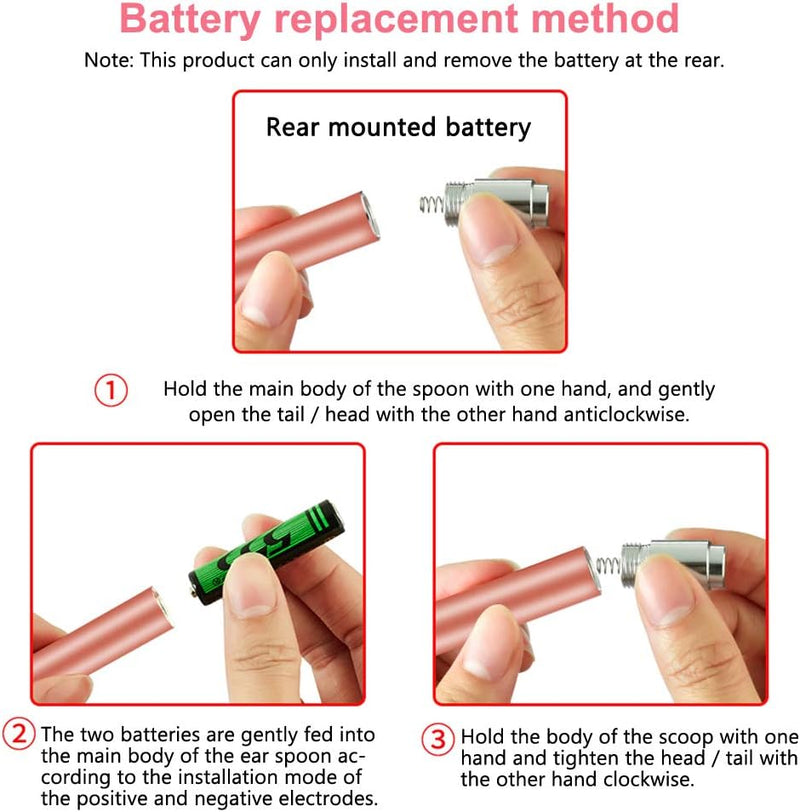 Battery replacement method

Note: This product can only install and remove the battery at the rear.

Rear mounted battery

① Hold the main body of the spoon with one hand, and gently open the tail / head with the other hand anticlockwise.

② The two batteries are gently fed into the main body of the ear spoon according to the installation mode of the positive and negative electrodes.

③ Hold the body of the scoop with one hand and tighten the head / tail with the other hand clockwise.