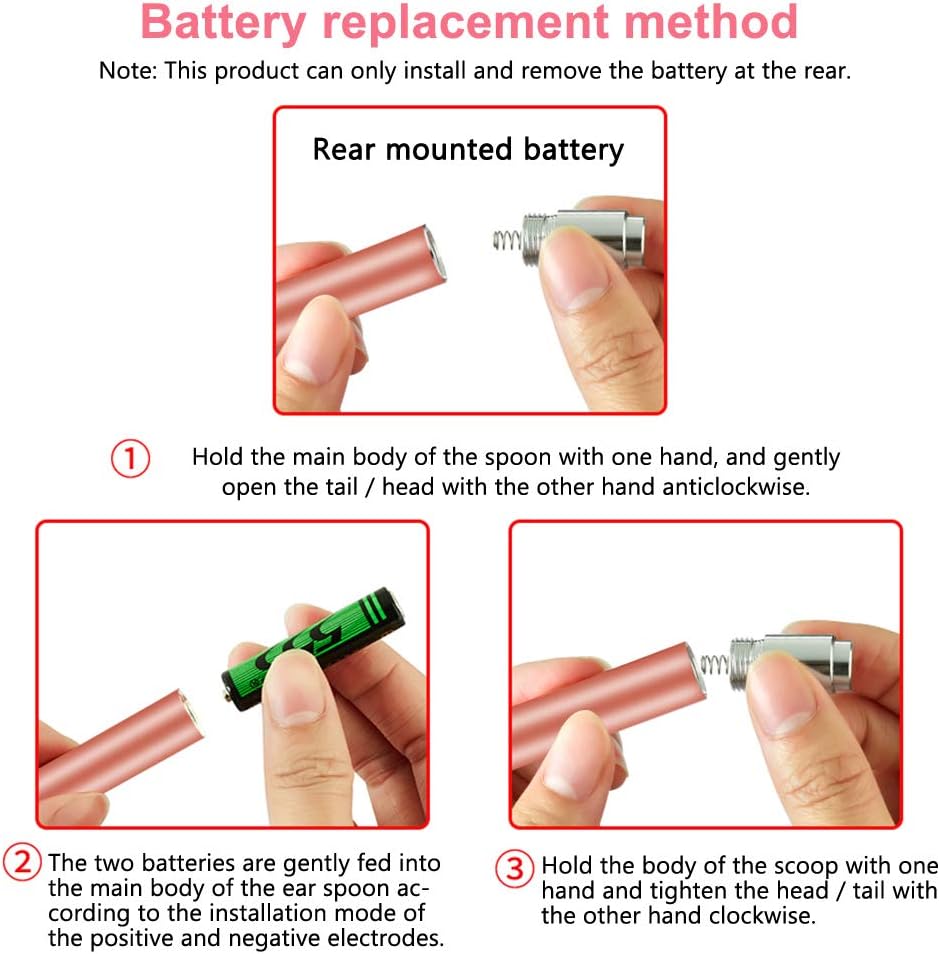 Battery replacement method

Note: This product can only install and remove the battery at the rear.

Rear mounted battery

① Hold the main body of the spoon with one hand, and gently open the tail / head with the other hand anticlockwise.

② The two batteries are gently fed into the main body of the ear spoon according to the installation mode of the positive and negative electrodes.

③ Hold the body of the scoop with one hand and tighten the head / tail with the other hand clockwise.