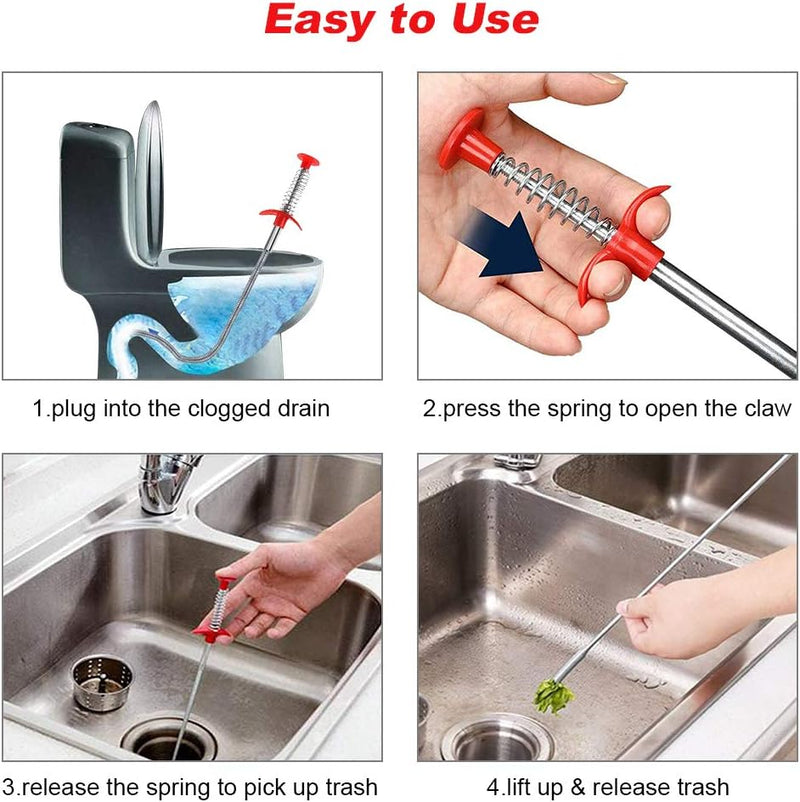 Easy to Use

1.plug into the clogged drain

2.press the spring to open the claw

3.release the spring to pick up trash

4.lift up & release trash