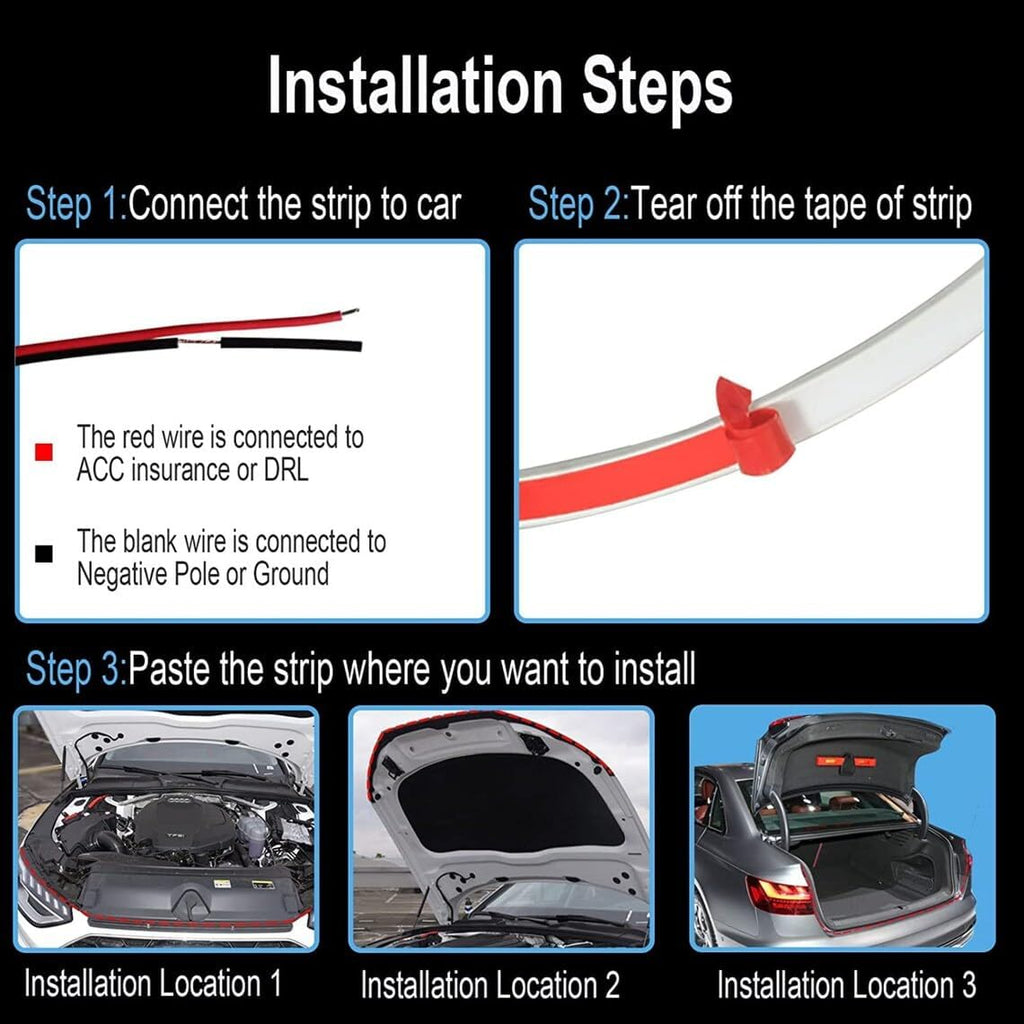 Installation Steps

Step 1:Connect the strip to car

The red wire is connected to ACC insurance or DRL

The blank wire is connected to Negative Pole or Ground

Step 2:Tear off the tape of strip

Step 3:Paste the strip where you want to install

Installation Location 1

Installation Location 2

Installation Location 3