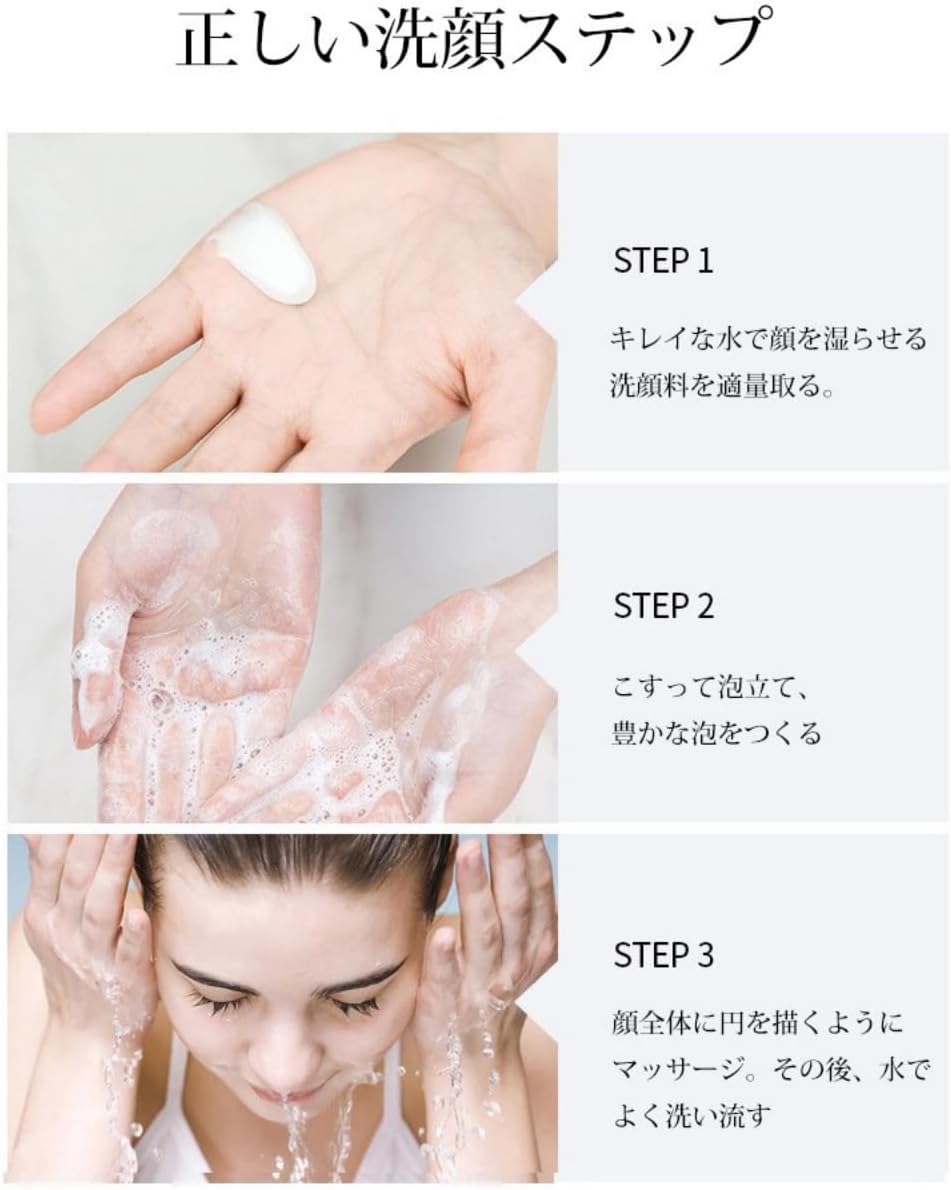 正しい洗顔ステップ

STEP 1

キレイな水で顔を湿らせる
洗顔料を適量取る。

STEP 2

こすって泡立て、
豊かな泡をつくる

STEP 3

顔全体に円を描くように
マッサージ。その後、水で
よく洗い流す