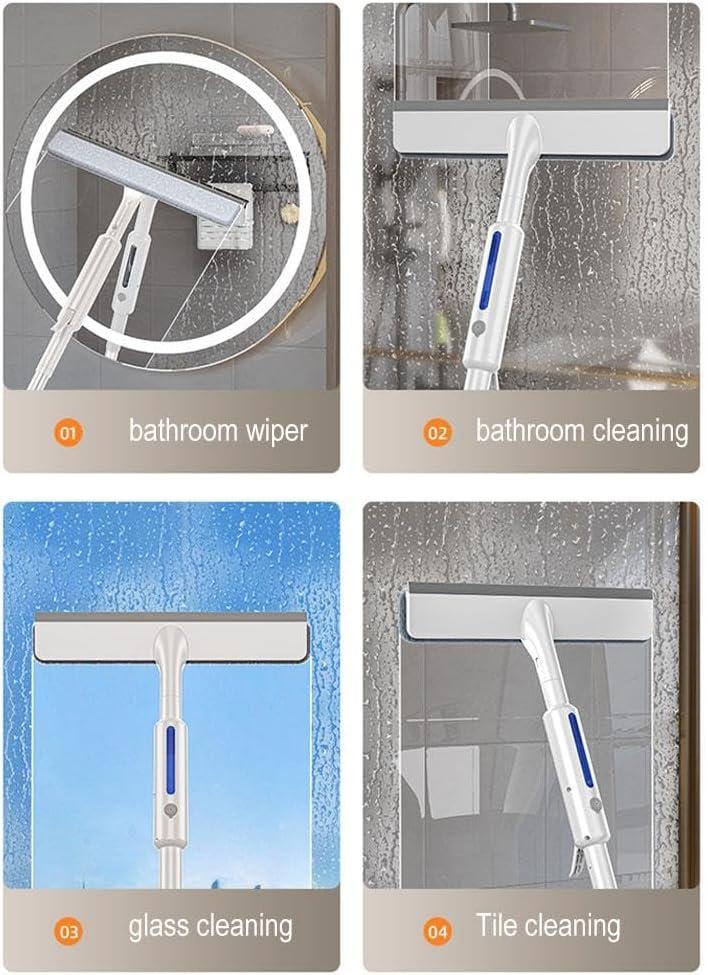 01 bathroom wiper

02 bathroom cleaning

03 glass cleaning

04 Tile cleaning