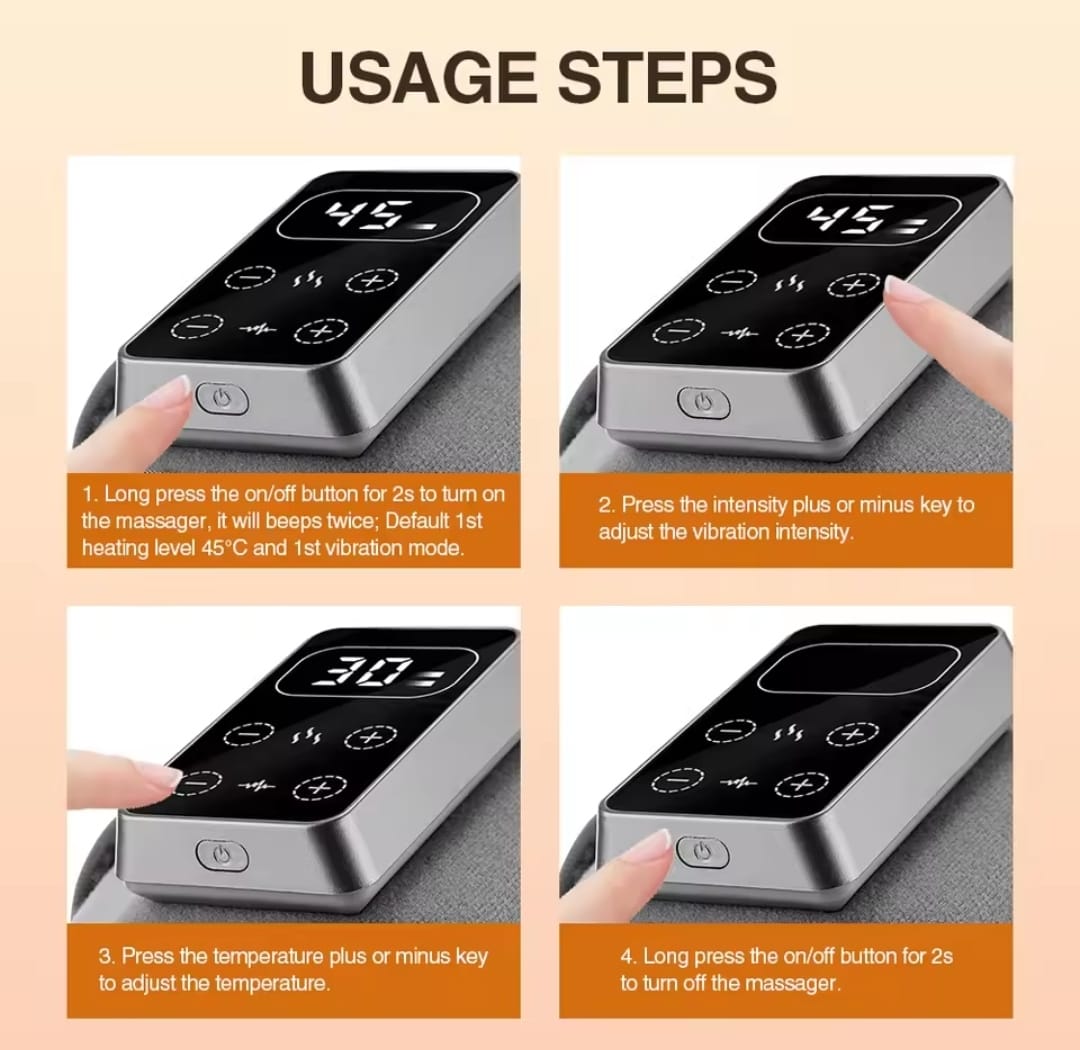 USAGE STEPS

45

1. Long press the on/off button for 2s to turn on the massager, it will beeps twice; Default 1st heating level 45°C and 1st vibration mode.

45

2. Press the intensity plus or minus key to adjust the vibration intensity.

30

3. Press the temperature plus or minus key to adjust the temperature.

4. Long press the on/off button for 2s to turn off the massager.