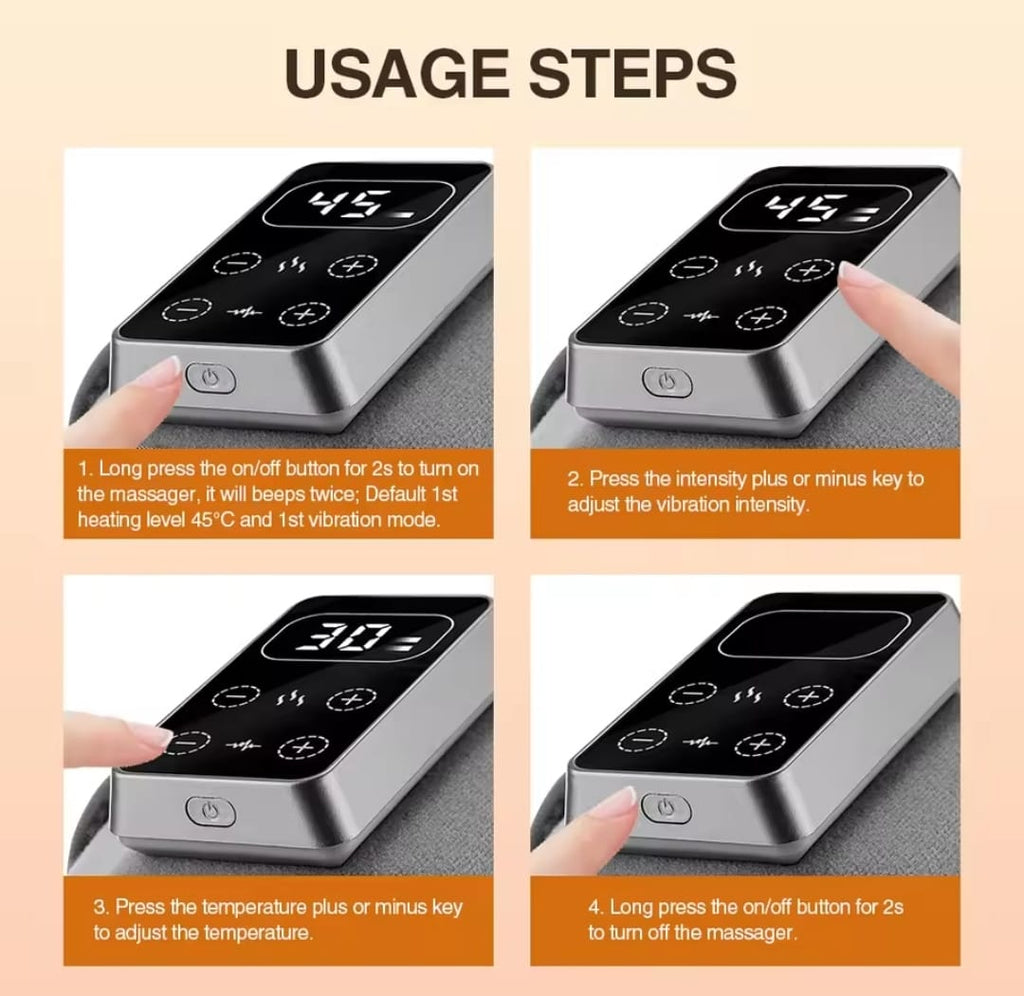 USAGE STEPS

45

1. Long press the on/off button for 2s to turn on the massager, it will beeps twice; Default 1st heating level 45°C and 1st vibration mode.

45

2. Press the intensity plus or minus key to adjust the vibration intensity.

30

3. Press the temperature plus or minus key to adjust the temperature.

4. Long press the on/off button for 2s to turn off the massager.