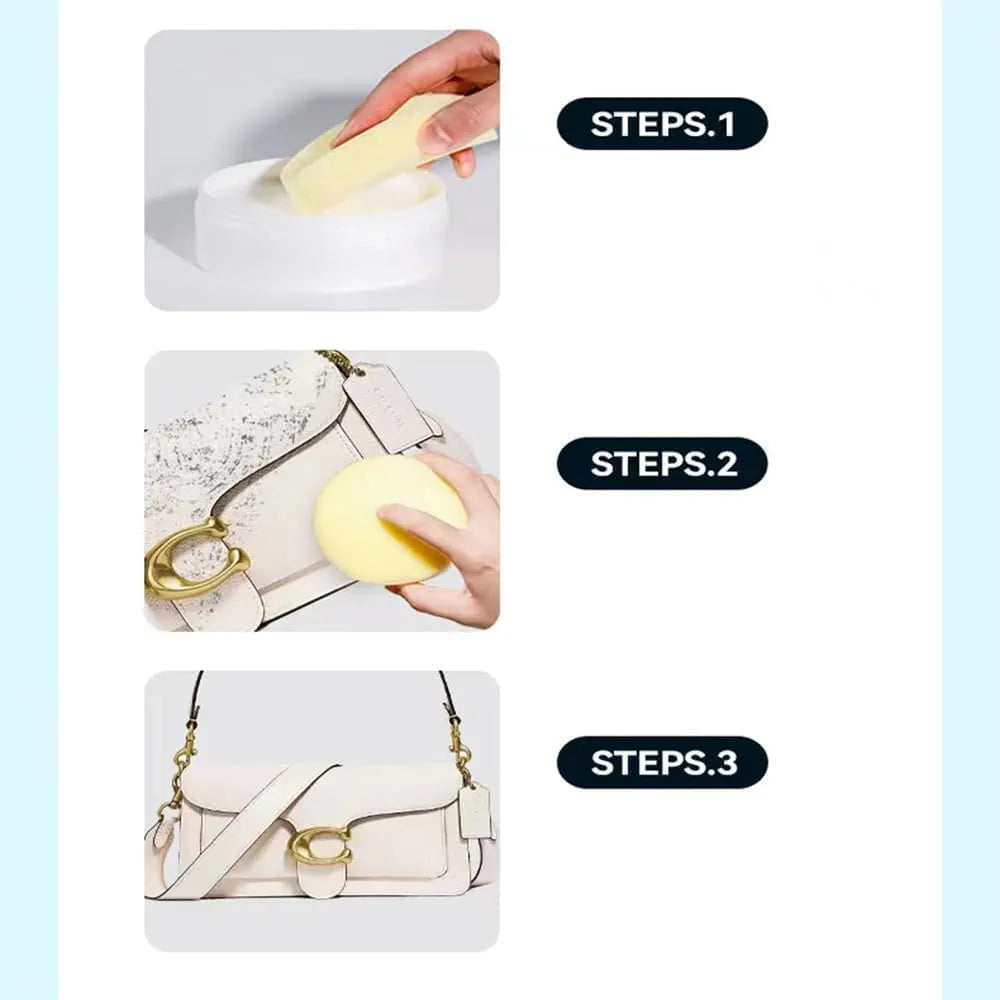 STEPS.1

STEPS.2

STEPS.3