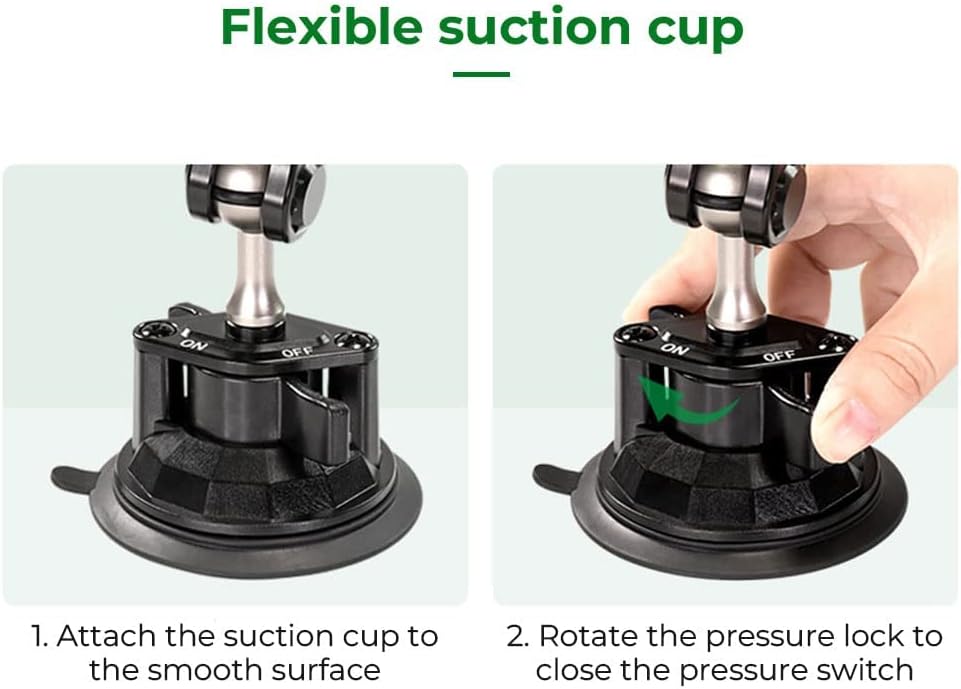 Flexible suction cup

ON OFF

ON OFF

1. Attach the suction cup to the smooth surface

2. Rotate the pressure lock to close the pressure switch