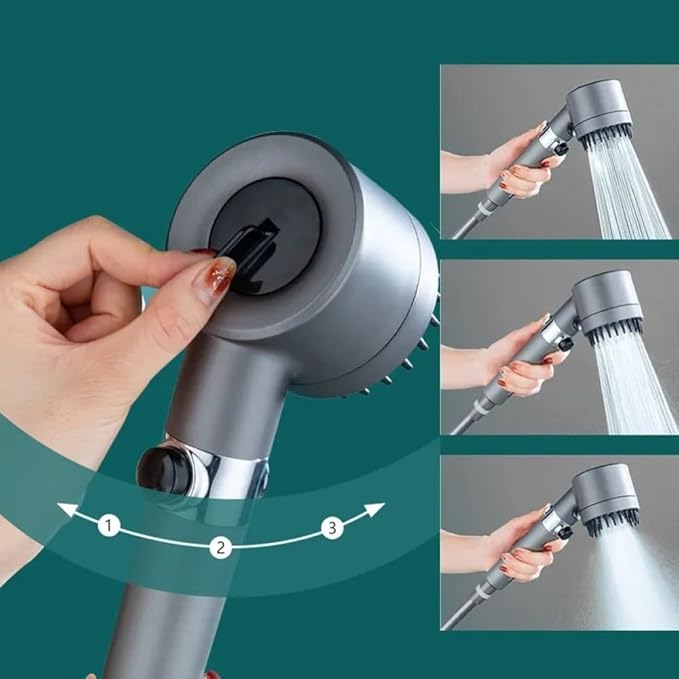 1
2
3