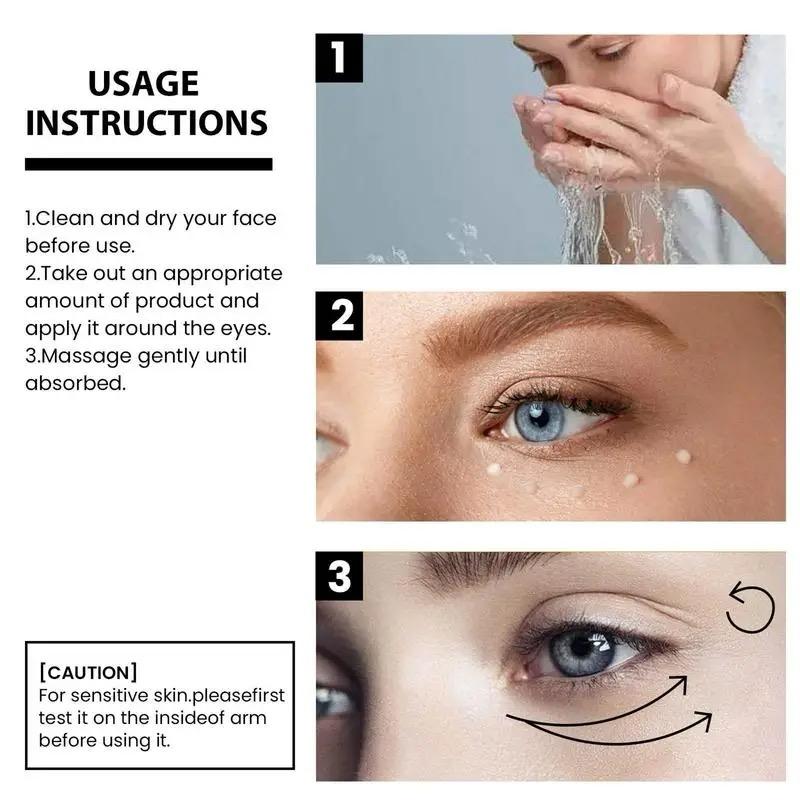 USAGE INSTRUCTIONS

1.Clean and dry your face before use.
2.Take out an appropriate amount of product and apply it around the eyes.
3.Massage gently until absorbed.

[CAUTION]
For sensitive skin.pleasefirst test it on the insideof arm before using it.

1

2

3