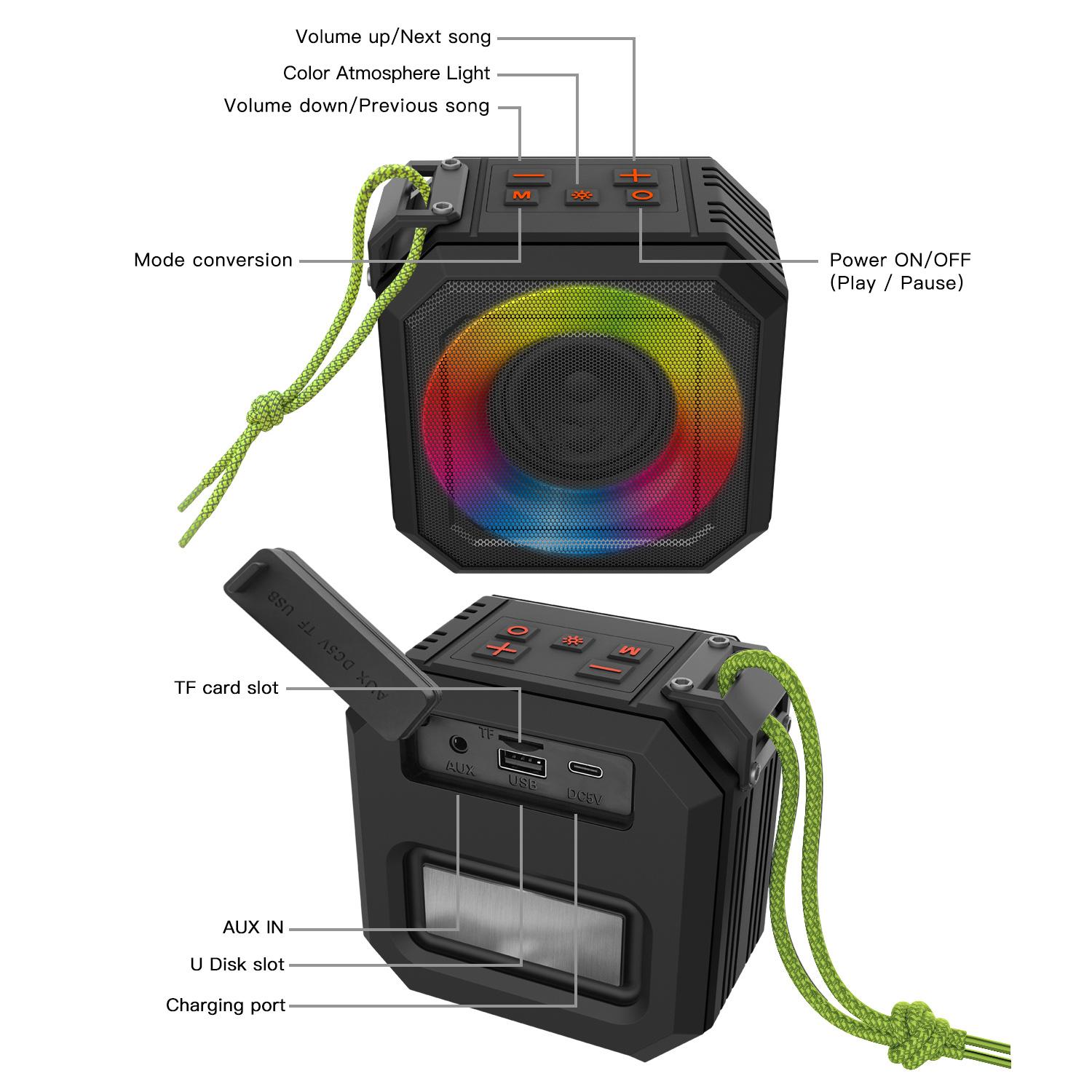 Volume up/Next song
Color Atmosphere Light
Volume down/Previous song

M

Mode conversion

Power ON/OFF
(Play / Pause)

AUX DC5V TF USB

M

TF card slot

TF

AUX

USB

DC5V

AUX IN
U Disk slot
Charging port