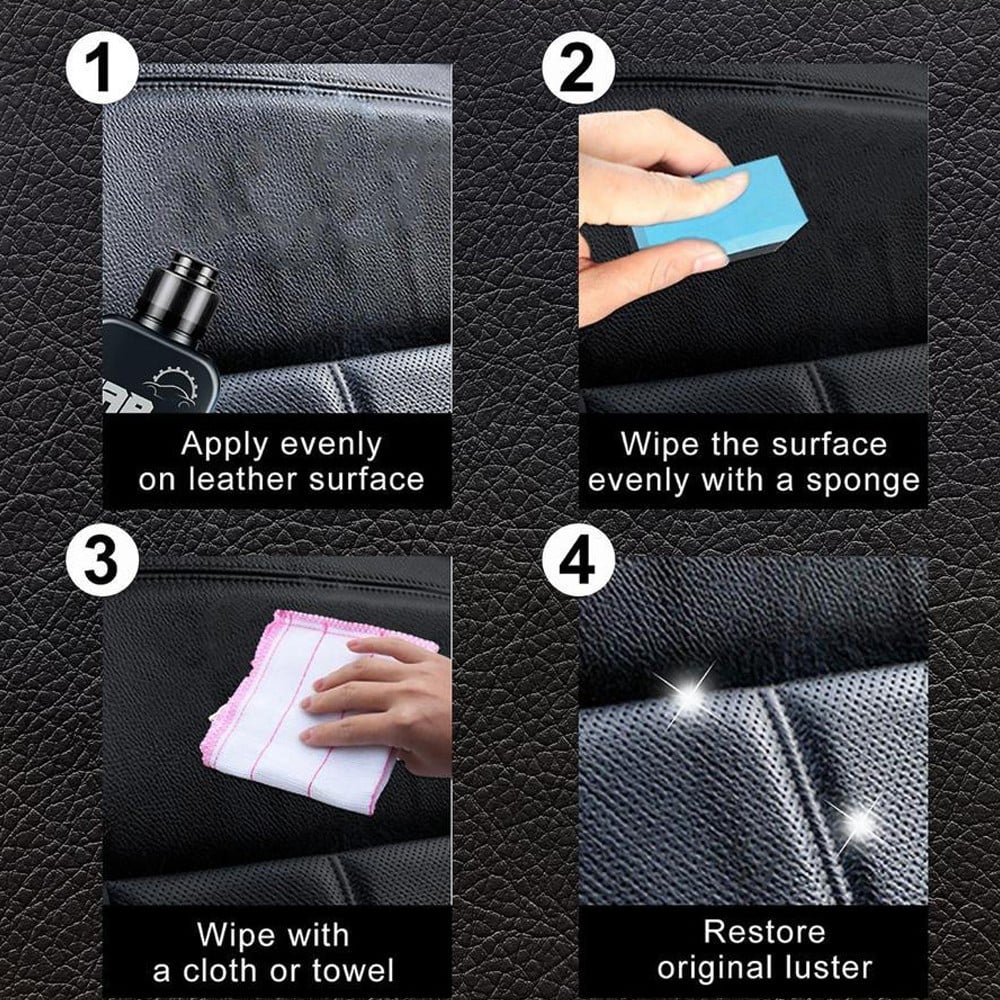 1

Apply evenly on leather surface

2

Wipe the surface evenly with a sponge

3

Wipe with a cloth or towel

4

Restore original luster